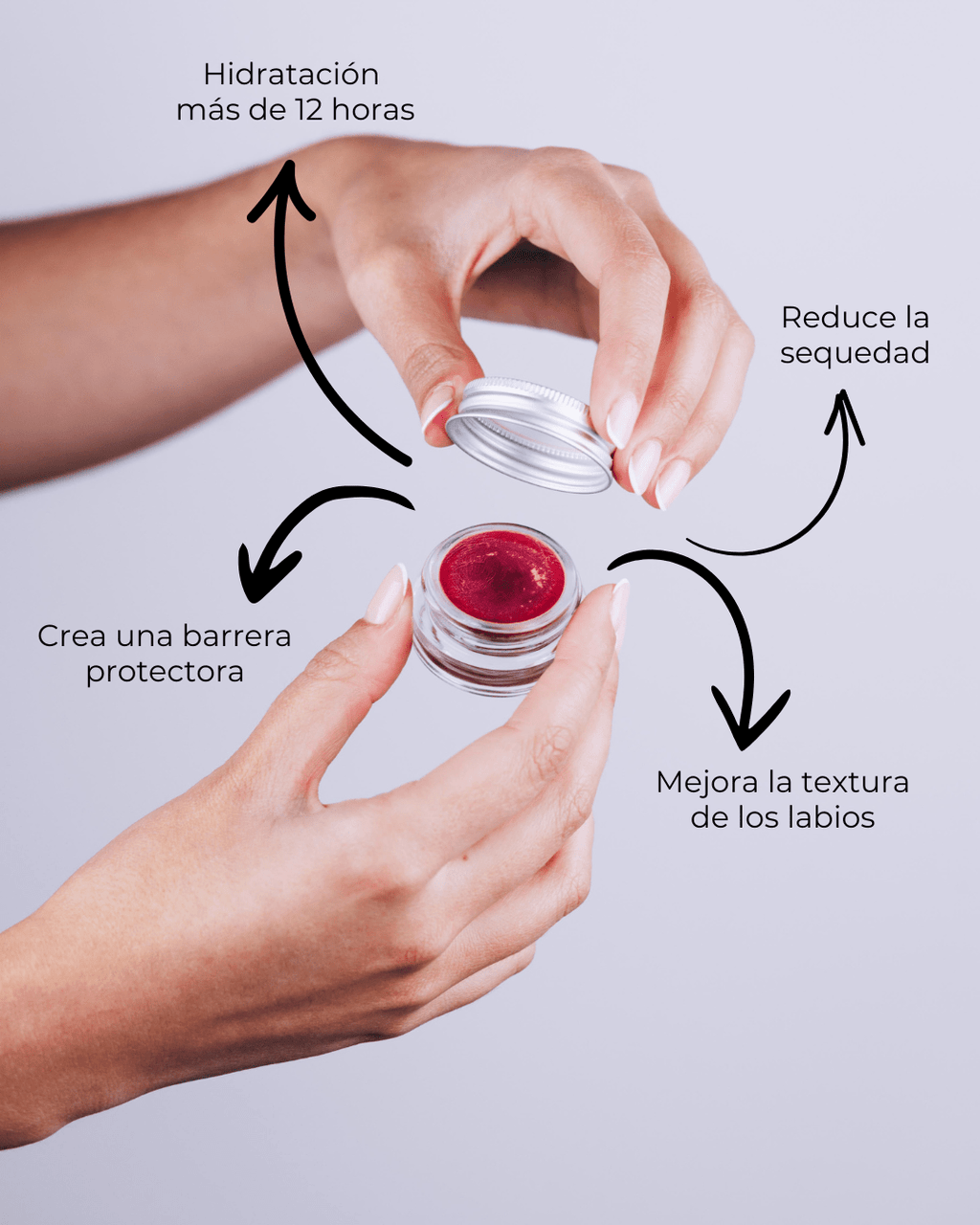 Hidratación más de 12 horas

Reduce la sequedad

Crea una barrera protectora

Mejora la textura de los labios