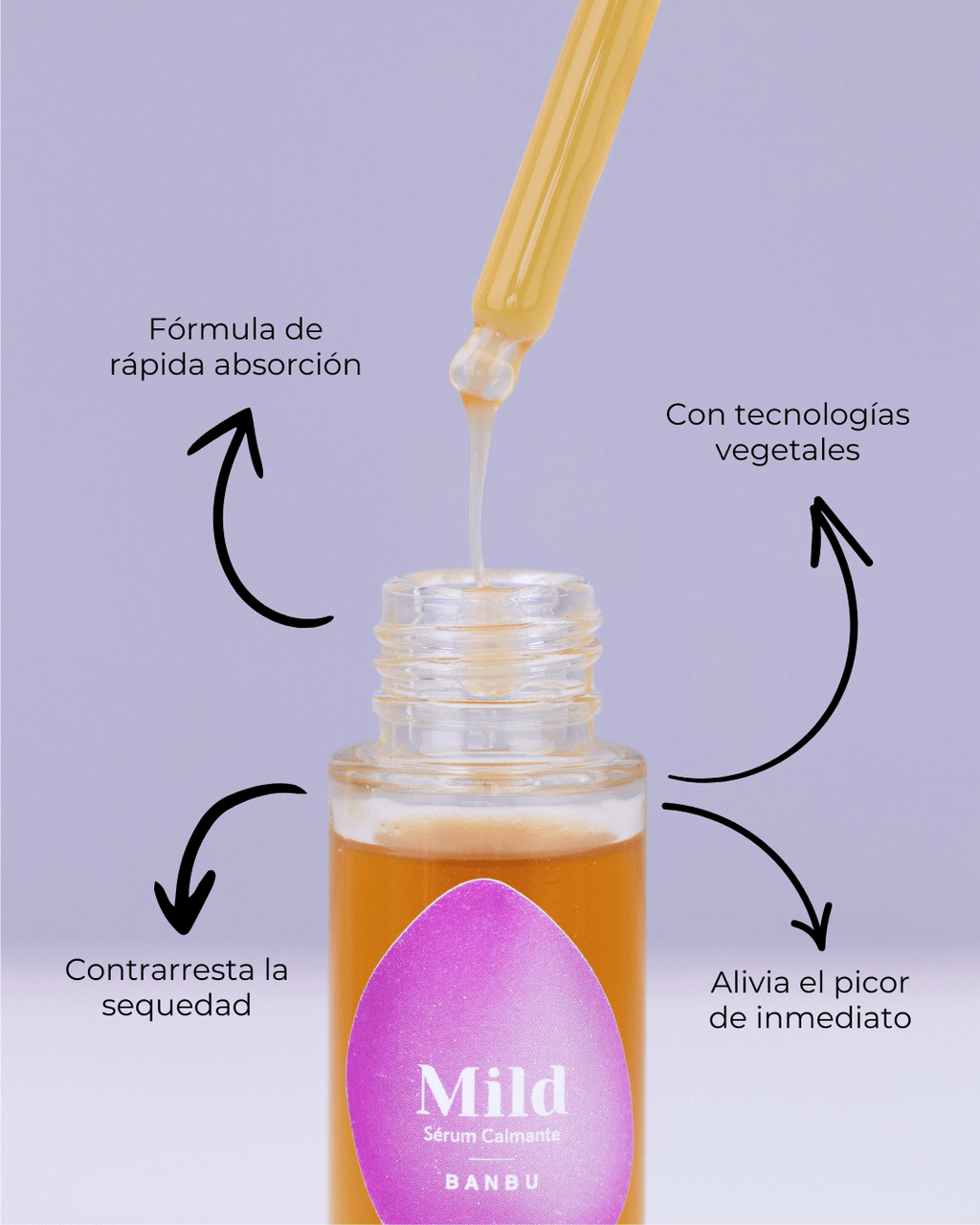 Fórmula de rápida absorción

Con tecnologías vegetales

Contrarresta la sequedad

Alivia el picor de inmediato

Mild
Sérum Calmante

BANBU